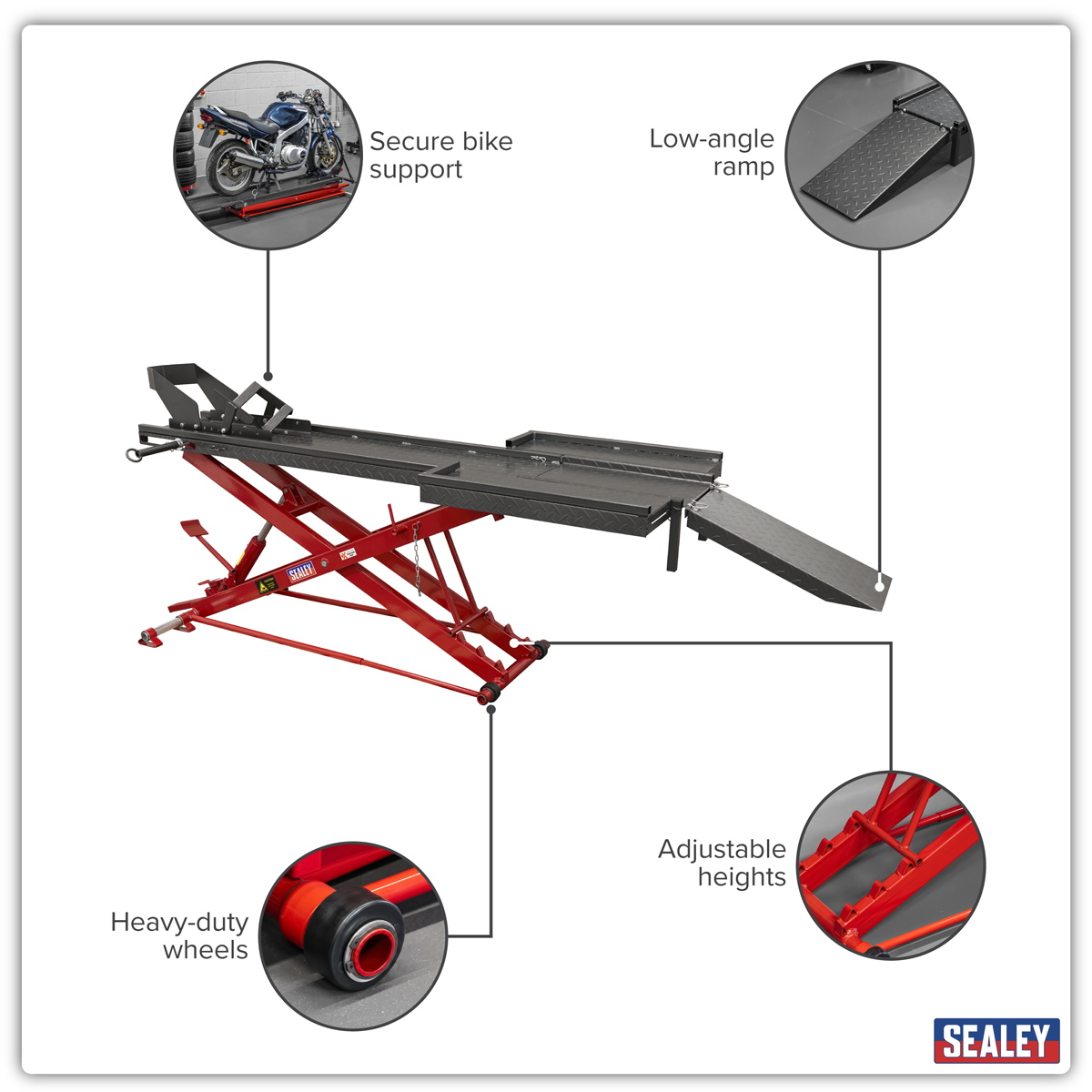 Secure bike support

Low-angle ramp

SEALEY

Adjustable heights

Heavy-duty wheels

SEALEY