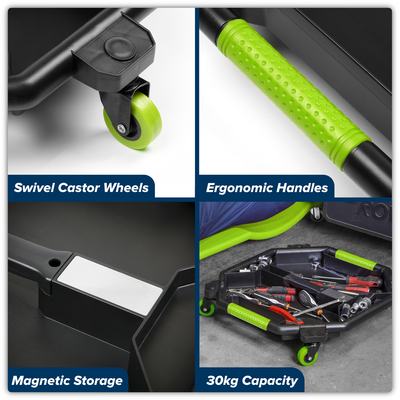 Swivel Castor Wheels

Ergonomic Handles

Magnetic Storage

30kg Capacity